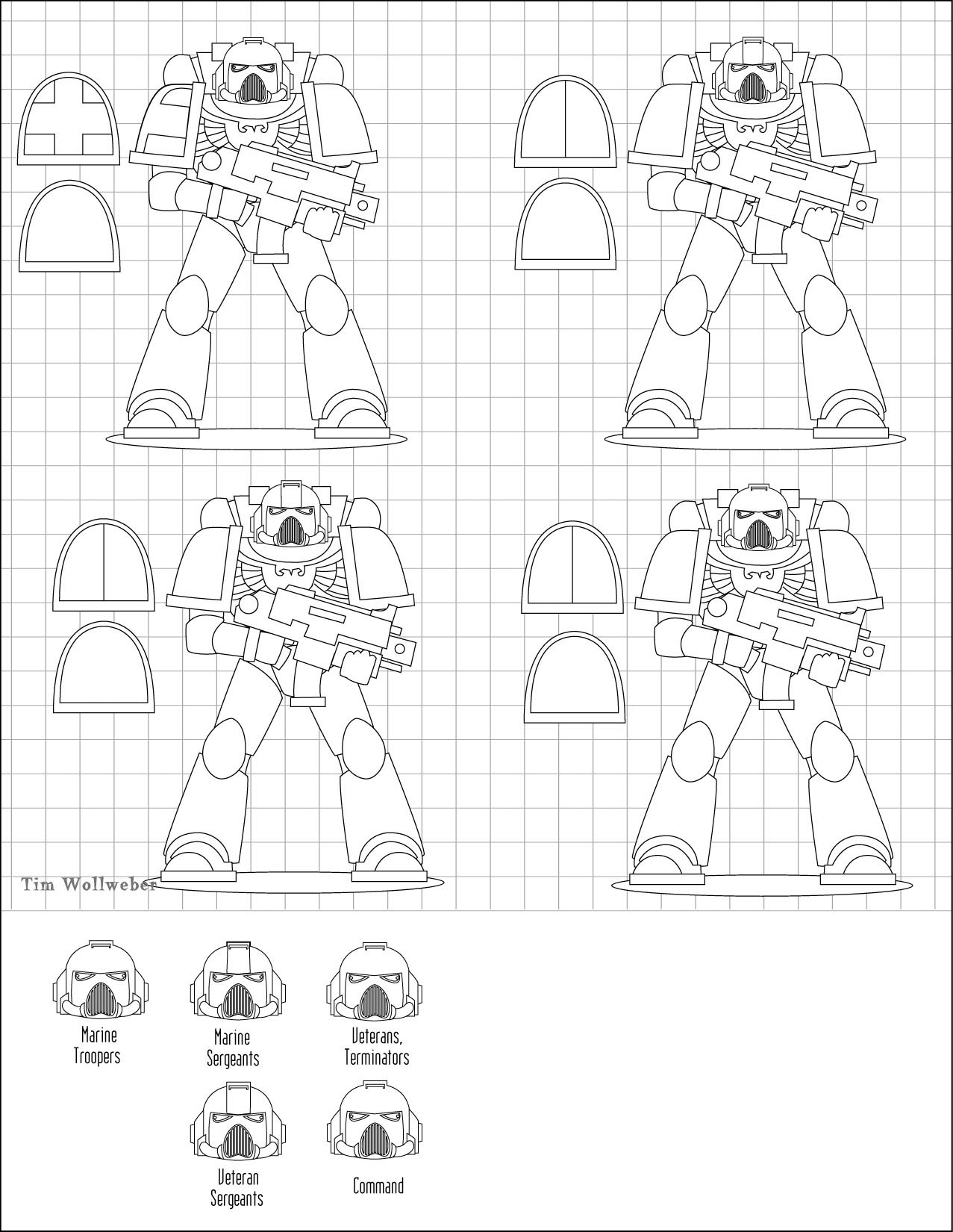 Tim Wollweber

Marine Troopers

Marine Sergeants

Veterans, Terminators

Veteran Sergeants

Command