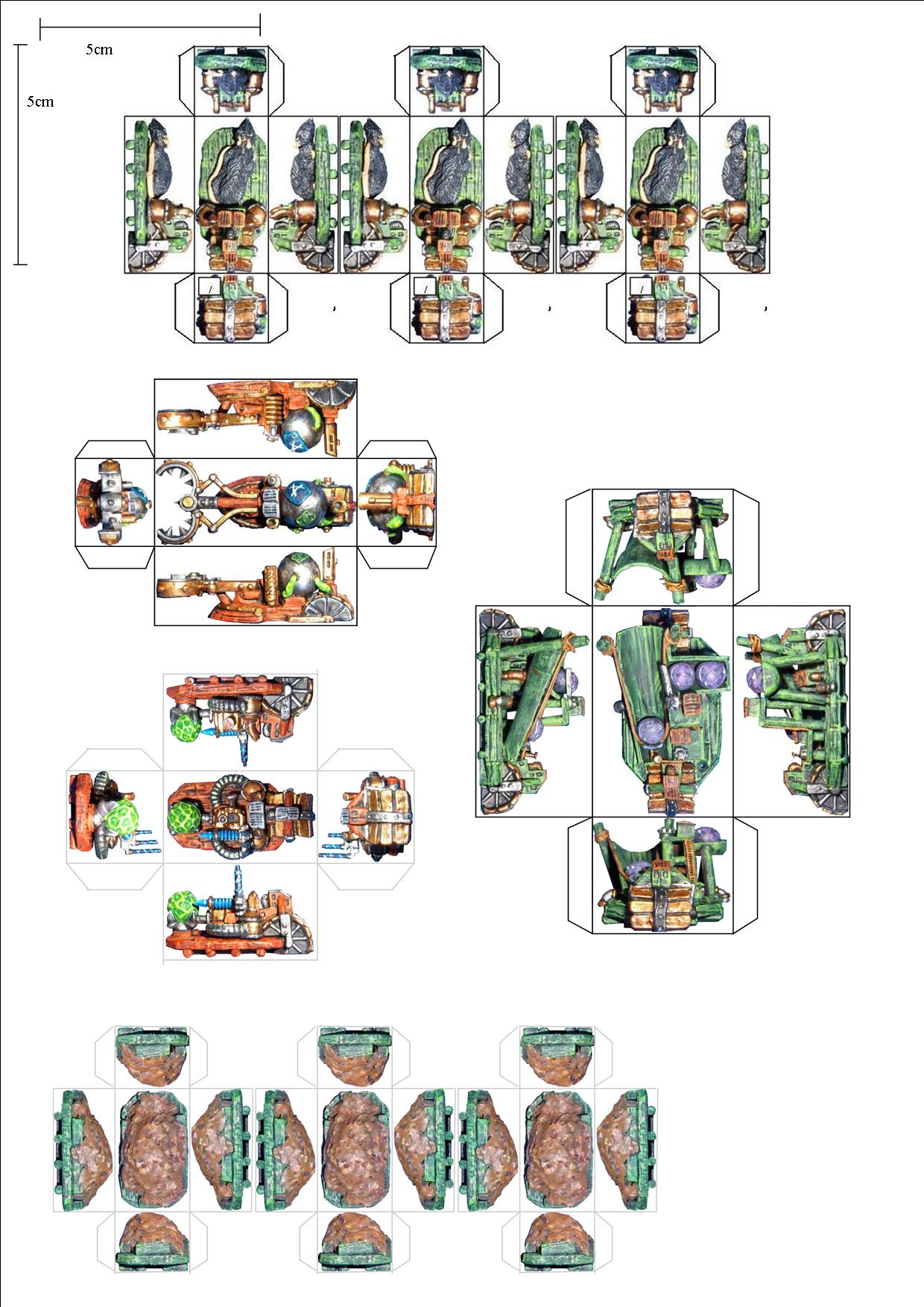 5cm

5cm