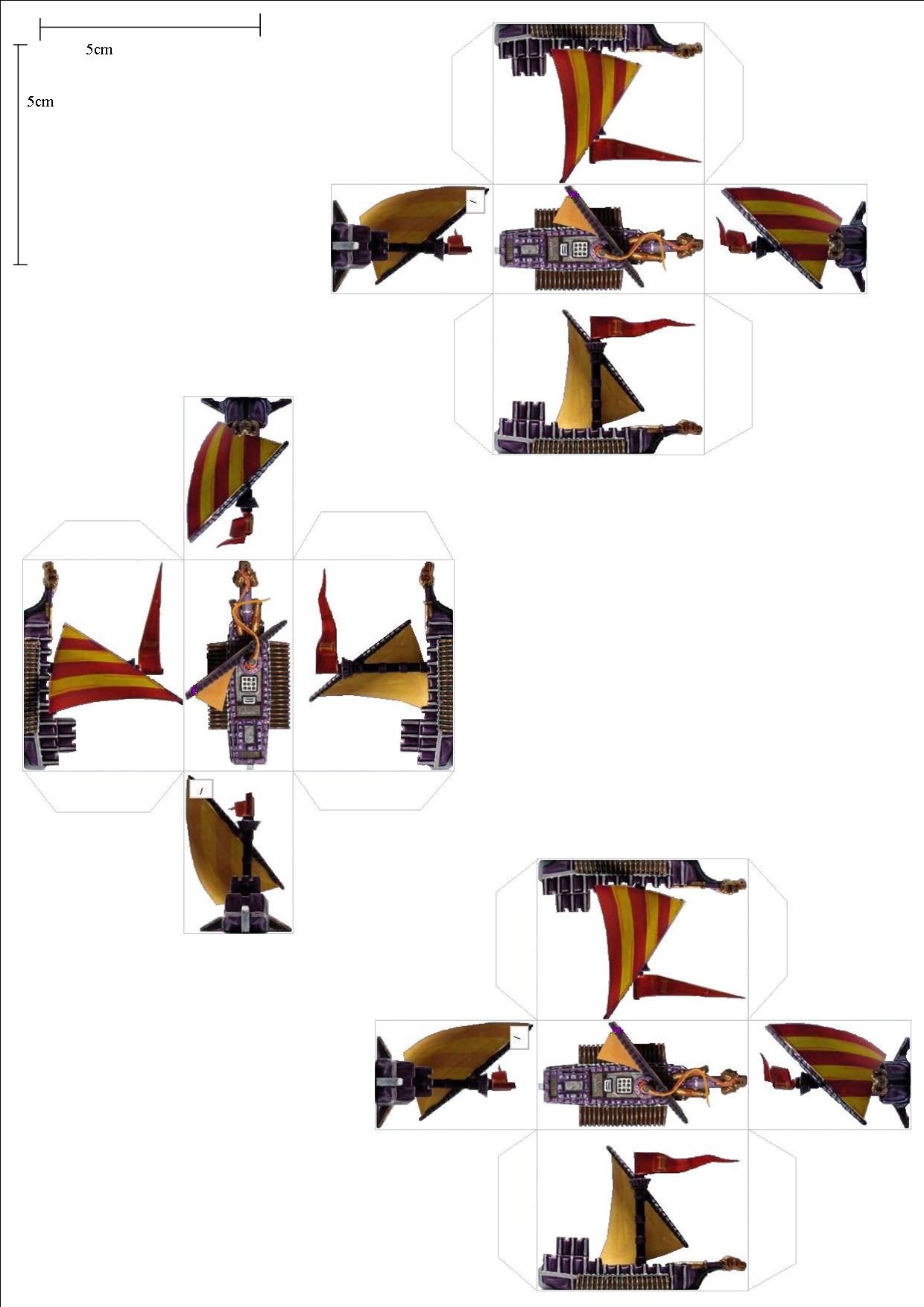 5cm

5cm