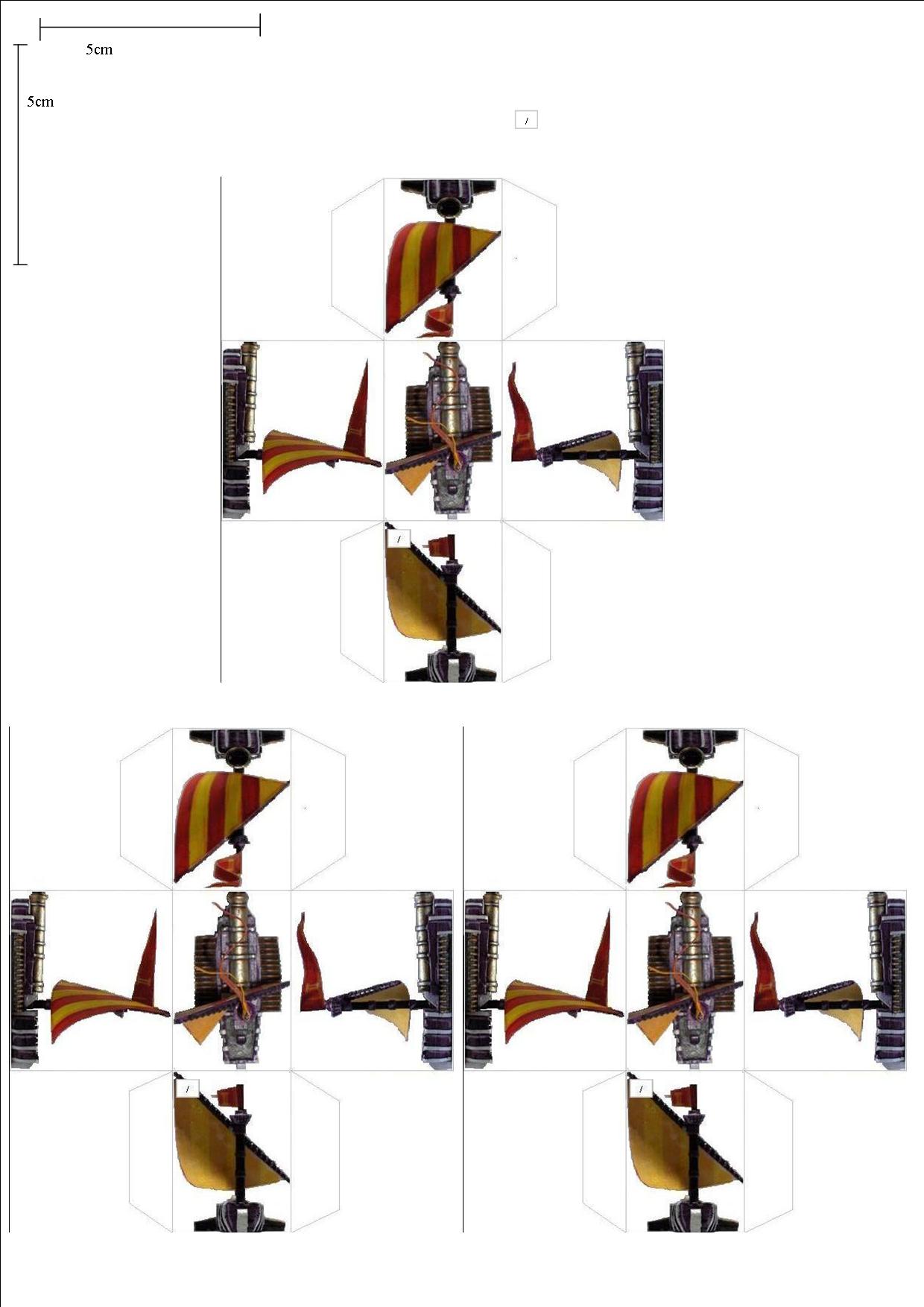 5cm

5cm

/

/

/

/