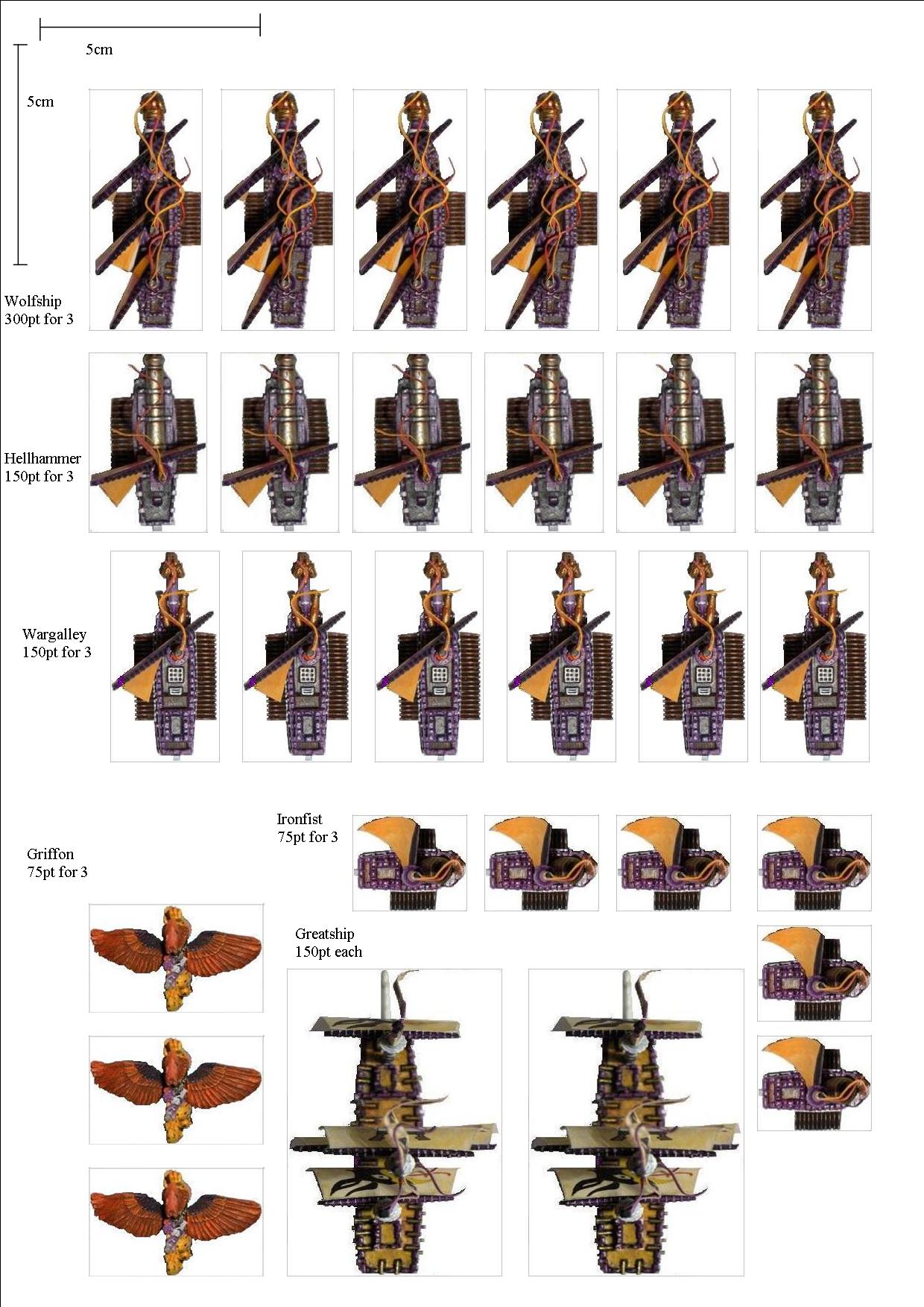 5cm

5cm

Wolfship
300pt for 3

Hellhammer
150pt for 3

Wargalley
150pt for 3

Ironfist
75pt for 3

Griffon
75pt for 3

Greatship
150pt each