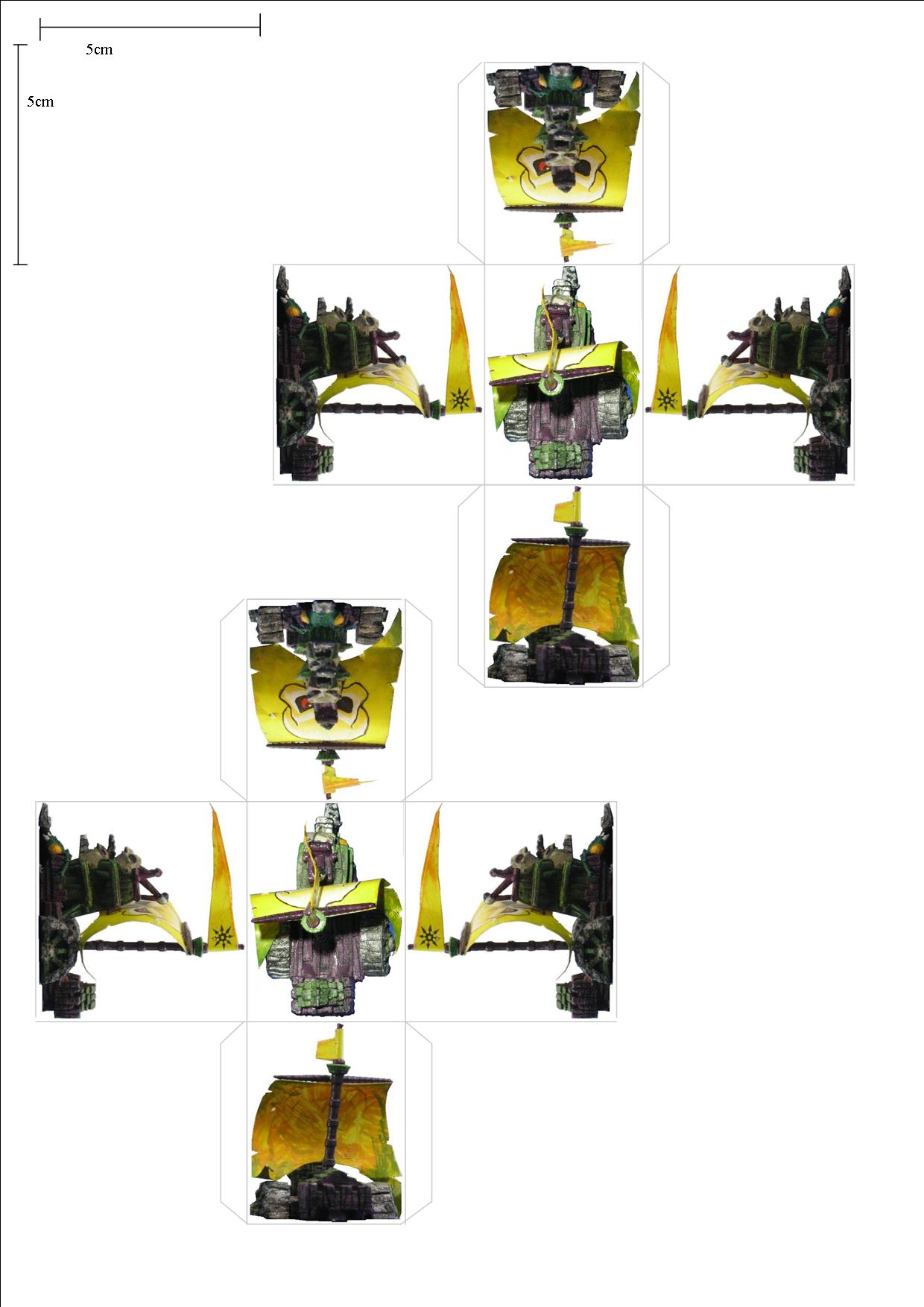 5cm

5cm