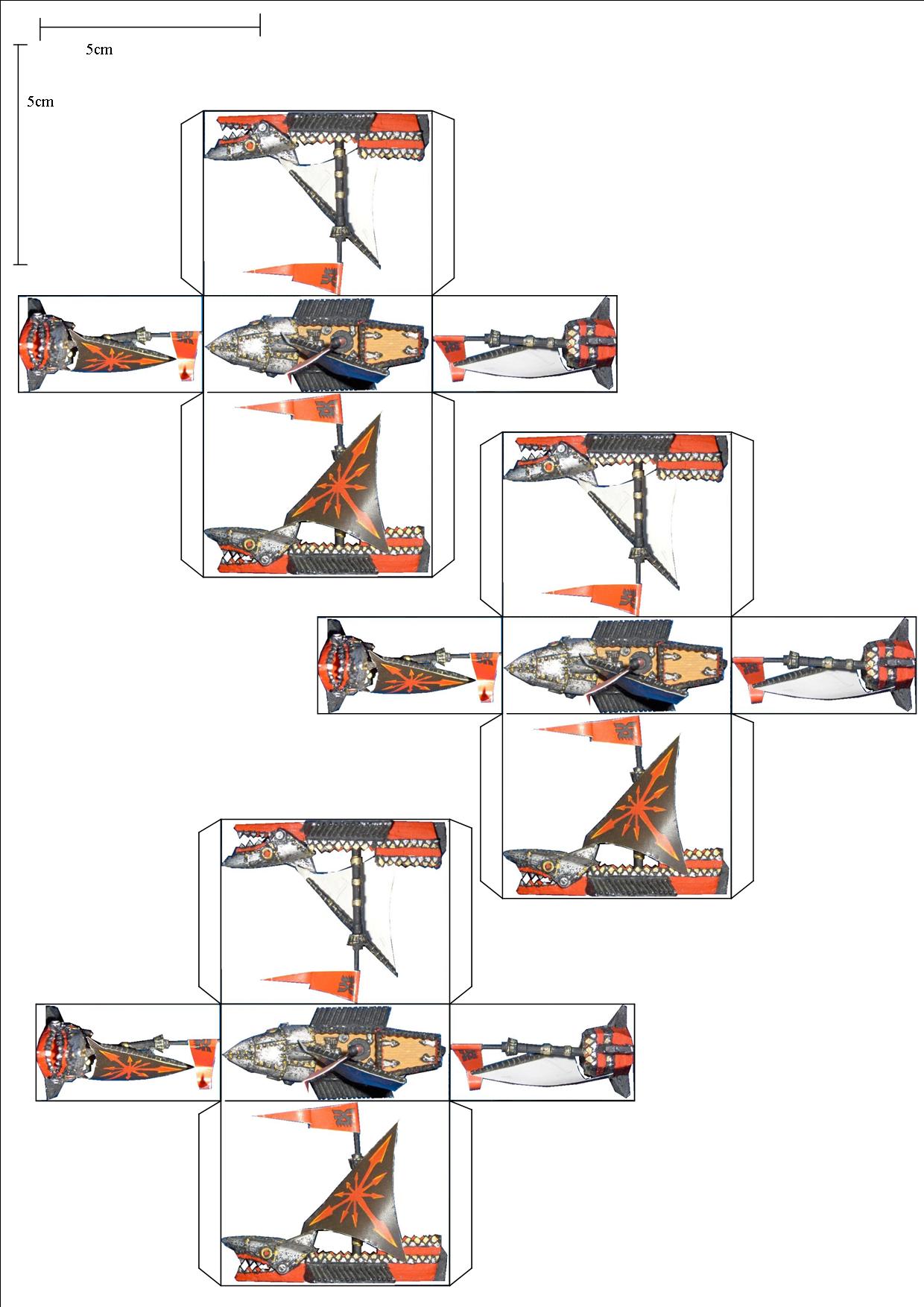 5cm

5cm