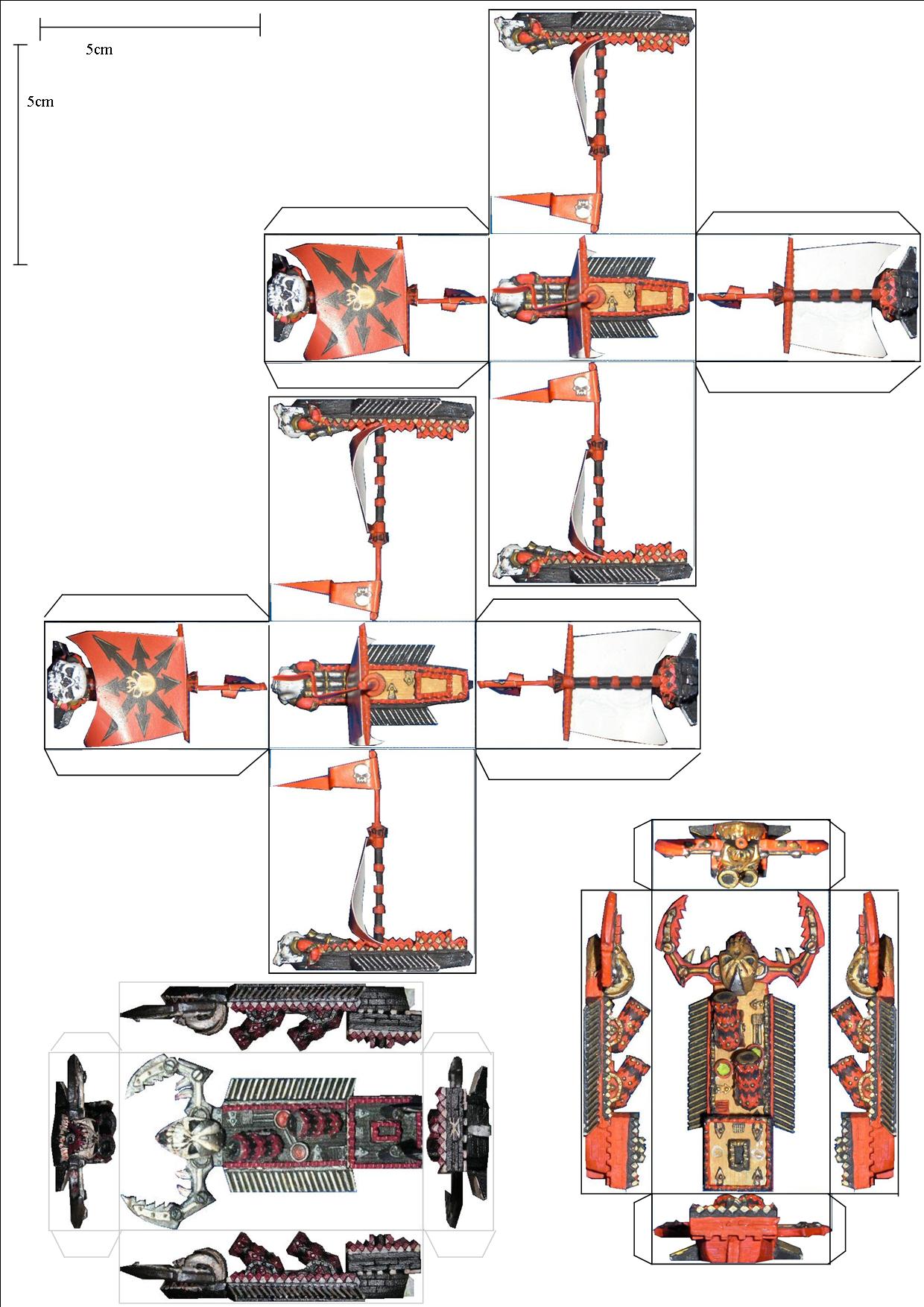 5cm

5cm