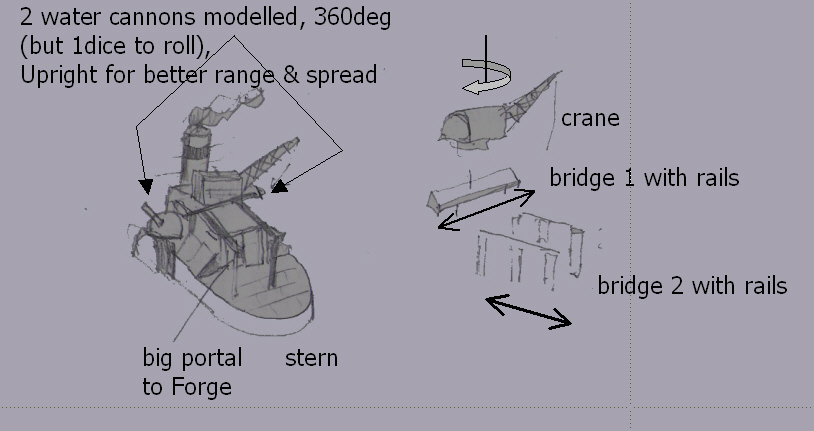 2 water cannons modelled, 360deg
(but 1dice to roll),
Upright for better range & spread

crane

bridge 1 with rails

bridge 2 with rails

big portal
to Forge

stern